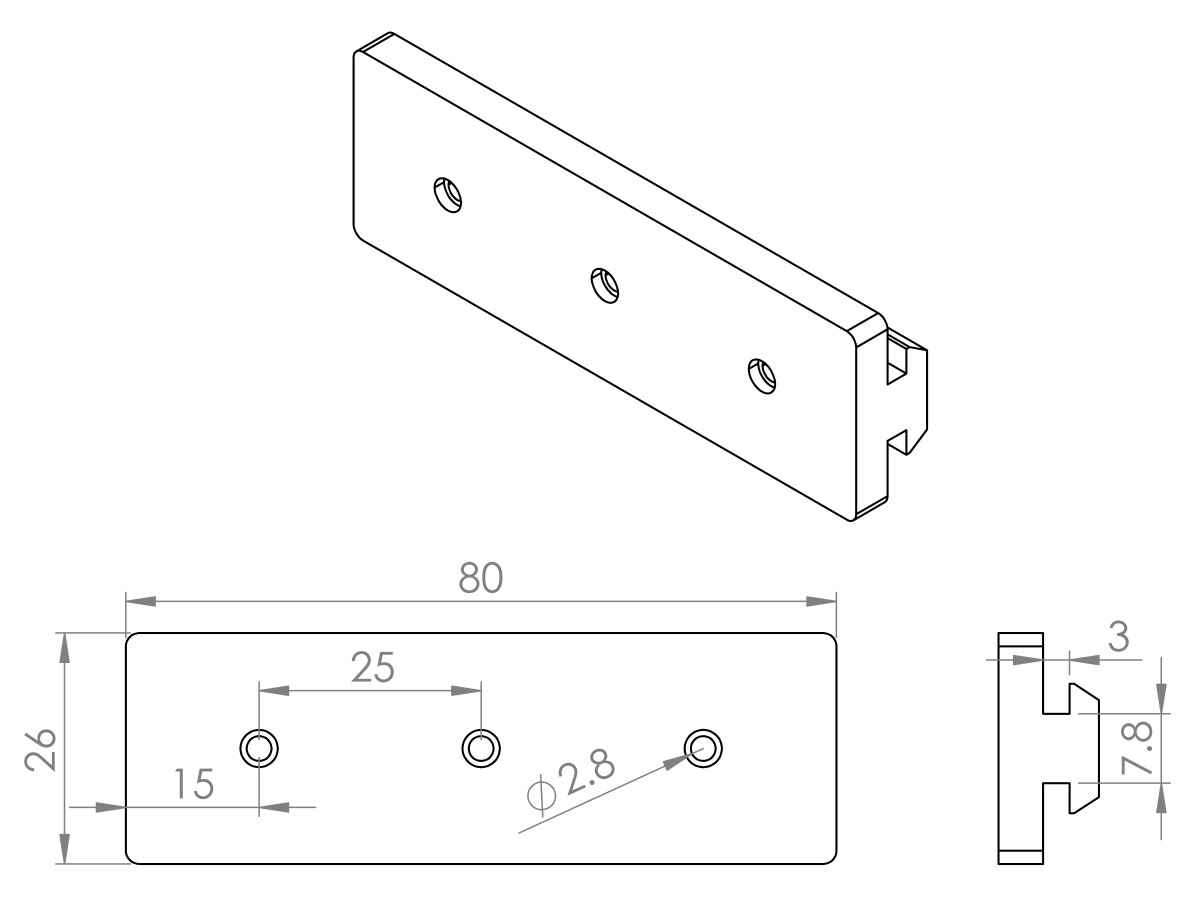 80

25

26

15

$\phi 2.8$

3

7.8